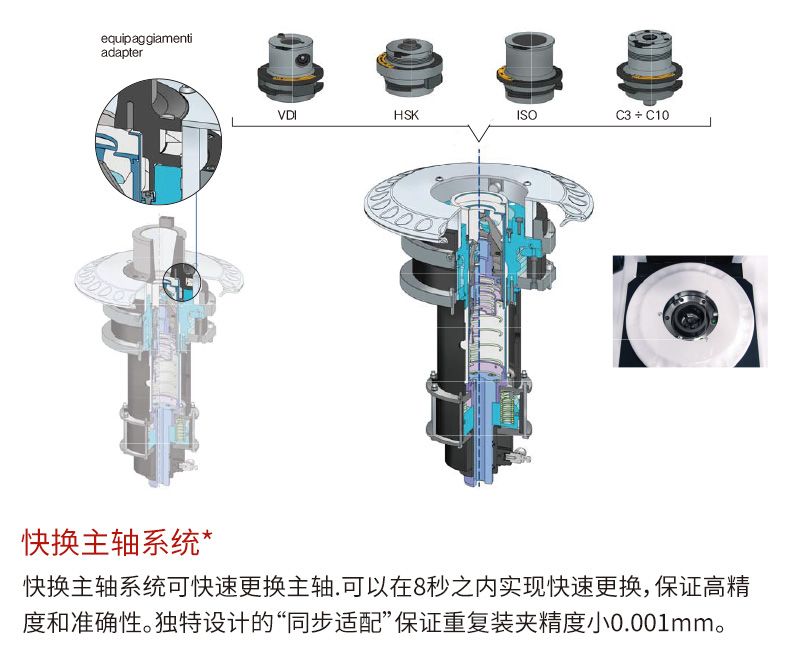 equipaggiamenti
adapter

VDI

HSK

ISO

C3 ÷ C10

快换主轴系统*

快换主轴系统可快速更换主轴.可以在8秒之内实现快速更换，保证高精度和准确性。独特设计的“同步适配”保证重复装夹精度小0.001mm。